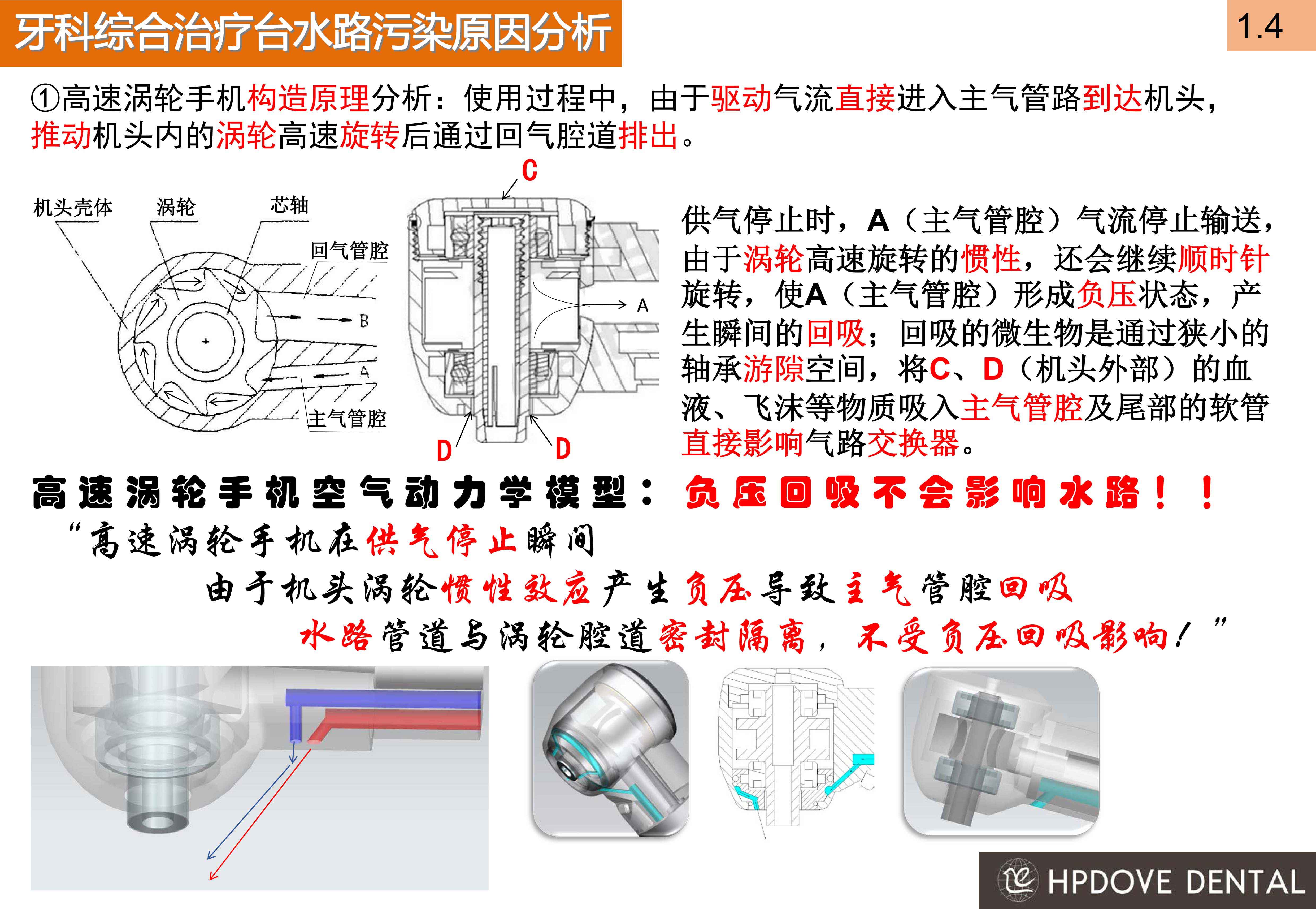 牙科综合治疗台水路污染原因分析

1.4

①高速涡轮手机构造原理分析：使用过程中，由于驱动气流直接进入主气管路到达机头，推动机头内的涡轮高速旋转后通过回气腔道排出。

机头壳体 涡轮 芯轴 回气管腔 B A 主气管腔

C A D D

供气停止时，A（主气管腔）气流停止输送，由于涡轮高速旋转的惯性，还会继续顺时针旋转，使A（主气管腔）形成负压状态，产生瞬间的回吸；回吸的微生物是通过狭小的轴承游隙空间，将C、D（机头外部）的血液、飞沫等物质吸入主气管腔及尾部的软管直接影响气路交换器。

高速涡轮手机空气动力学模型：负压回吸不会影响水路！！

“高速涡轮手机在供气停止瞬间
由于机头涡轮惯性效应产生负压导致主气管腔回吸
水路管道与涡轮腔道密封隔离，不受负压回吸影响！”

HPDOVE DENTAL